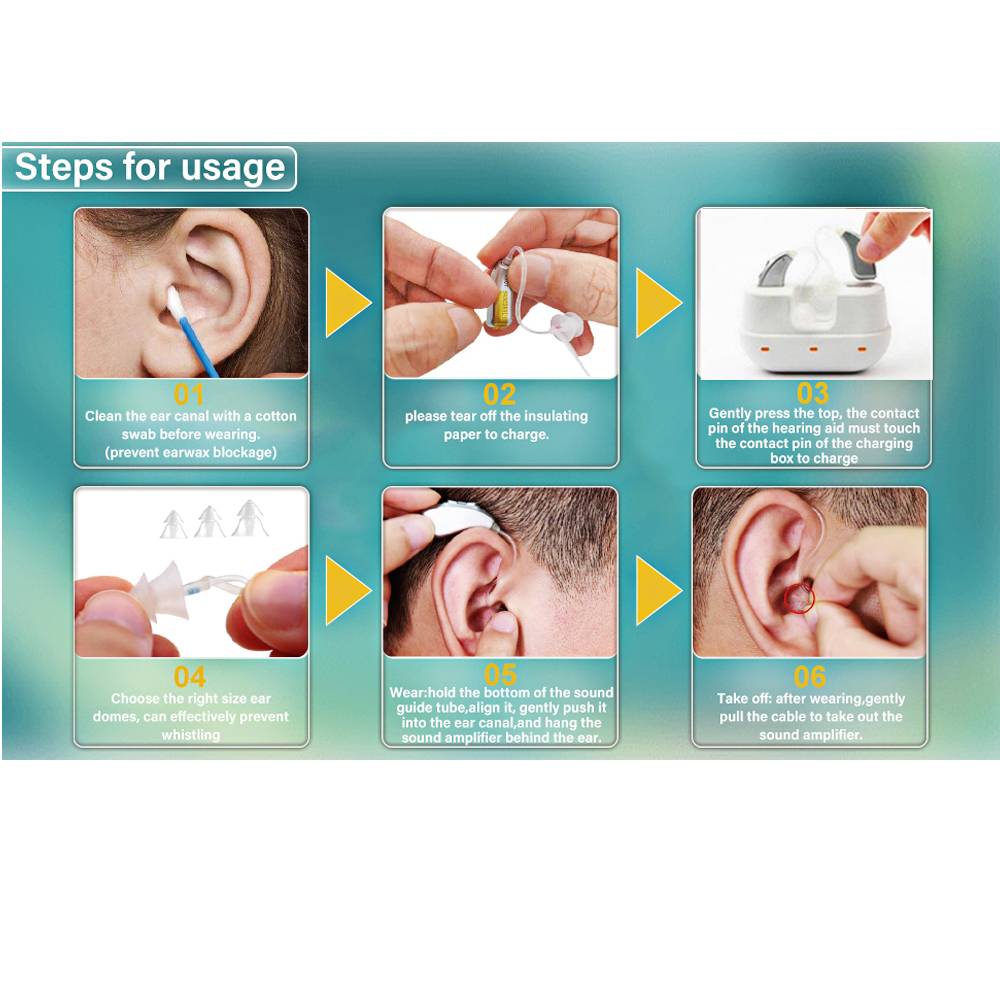 Steps for usage

01
Clean the ear canal with a cotton swab before wearing. (prevent earwax blockage)

02
please tear off the insulating paper to charge.

03
Gently press the top, the contact pin of the hearing aid must touch the contact pin of the charging box to charge

04
Choose the right size ear domes, can effectively prevent whistling

05
Wear:hold the bottom of the sound guide tube,align it, gently push it into the ear canal,and hang the sound amplifier behind the ear.

06
Take off: after wearing,gently pull the cable to take out the sound amplifier.