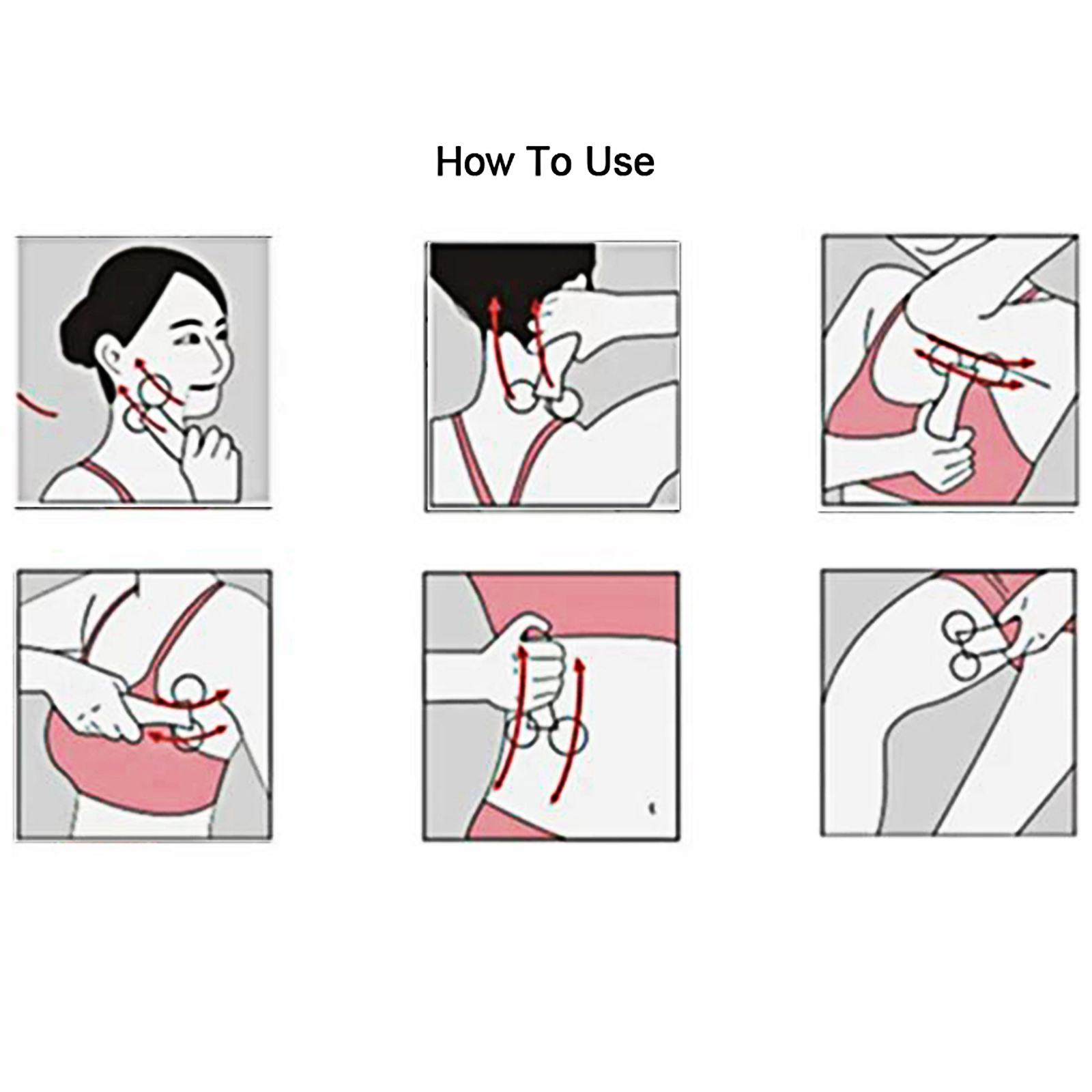 How To Use