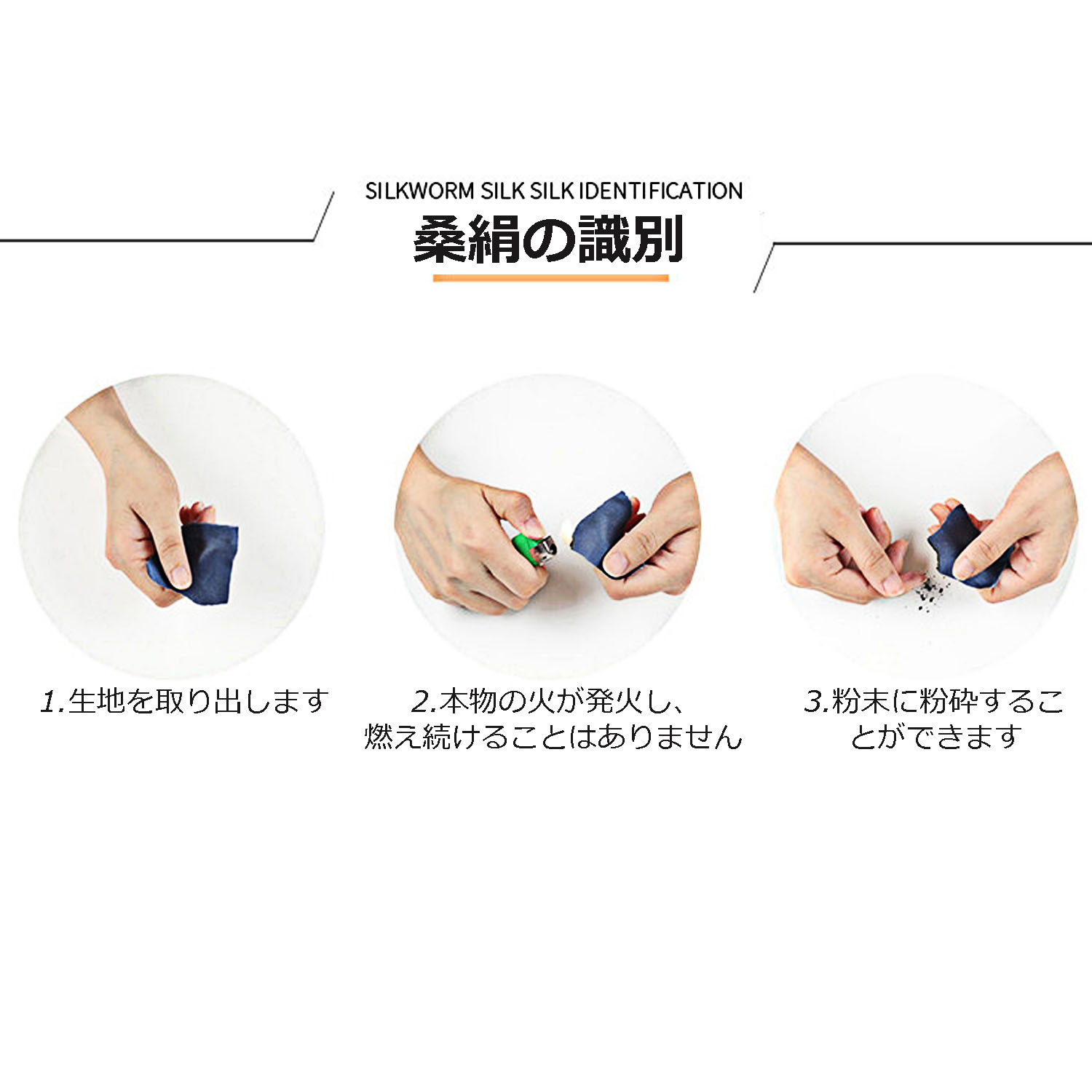 SILKWORM SILK SILK IDENTIFICATION

桑絹の識別

1.生地を取り出します

2.本物の火が発火し、燃え続けることはありません

3.粉末に粉砕することができます