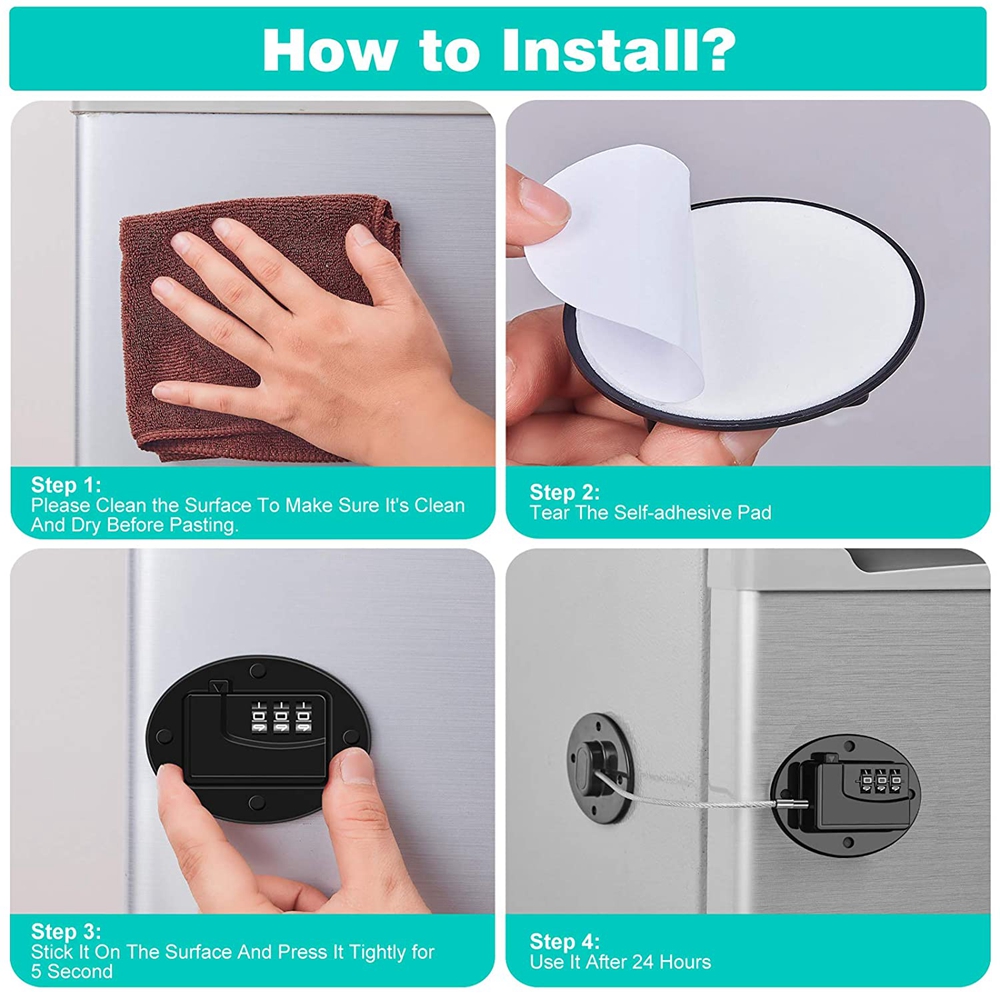 How to Install?

Step 1:
Please Clean the Surface To Make Sure It's Clean And Dry Before Pasting.

Step 2:
Tear The Self-adhesive Pad

Step 3:
Stick It On The Surface And Press It Tightly for 5 Second

Step 4:
Use It After 24 Hours