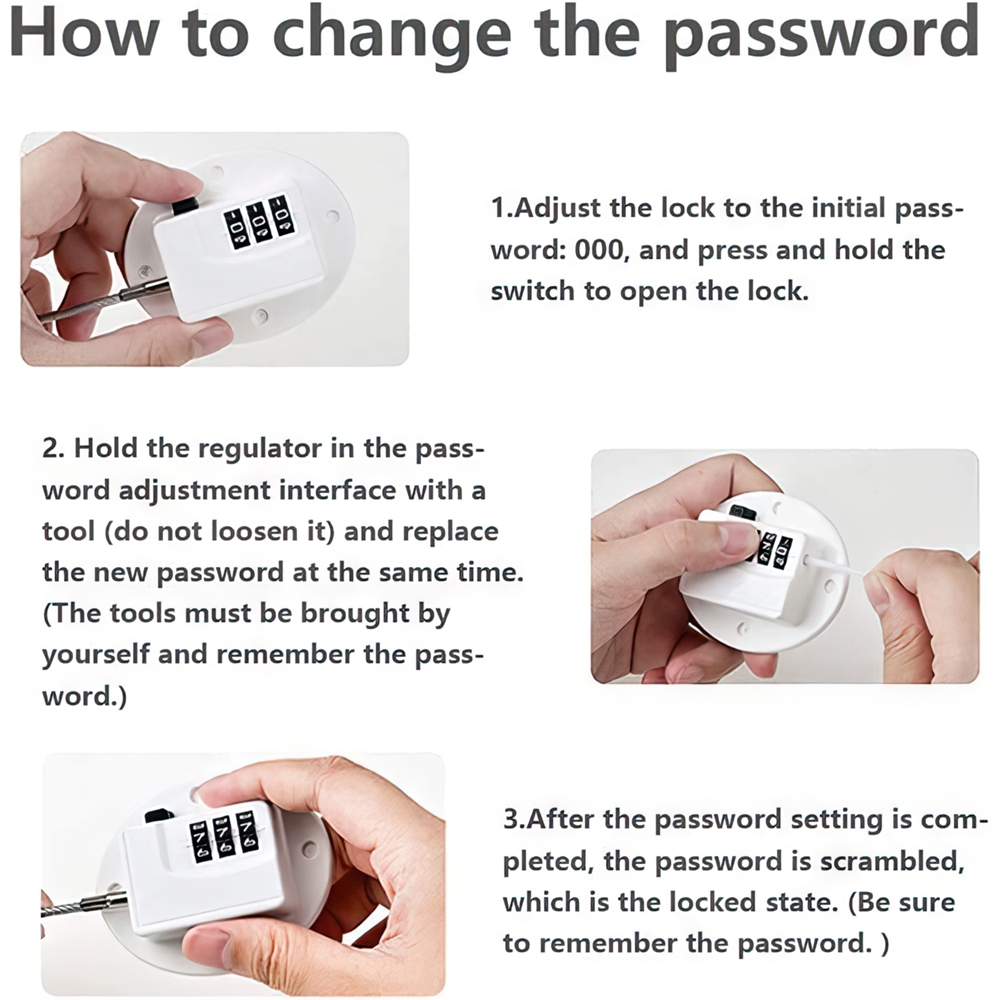 How to change the password

1.Adjust the lock to the initial password: 000, and press and hold the switch to open the lock.

2. Hold the regulator in the password adjustment interface with a tool (do not loosen it) and replace the new password at the same time. (The tools must be brought by yourself and remember the password.)

3.After the password setting is completed, the password is scrambled, which is the locked state. (Be sure to remember the password. )