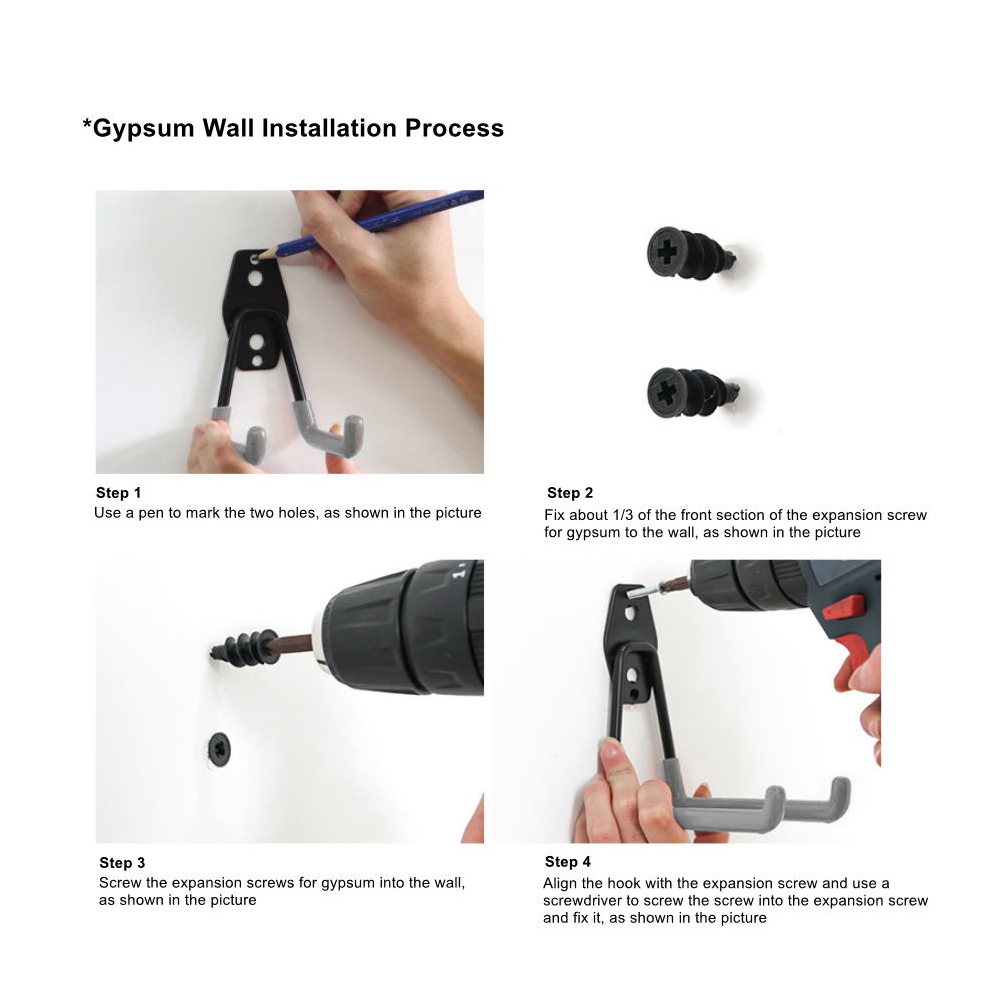 *Gypsum Wall Installation Process

Step 1
Use a pen to mark the two holes, as shown in the picture

Step 2
Fix about 1/3 of the front section of the expansion screw for gypsum to the wall, as shown in the picture

Step 3
Screw the expansion screws for gypsum into the wall, as shown in the picture

Step 4
Align the hook with the expansion screw and use a screwdriver to screw the screw into the expansion screw and fix it, as shown in the picture